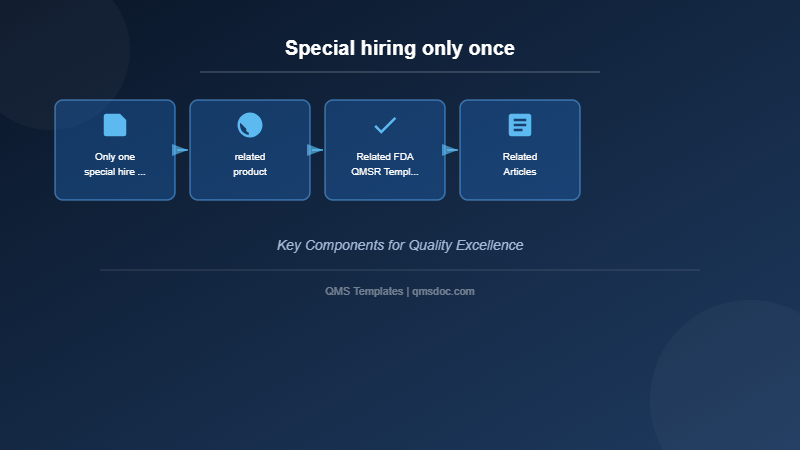 Special hiring only once

Only one special hire ...

related product

Related FDA QMSR Templ...

Related Articles

Key Components for Quality Excellence

QMS Templates | qmsdoc.com