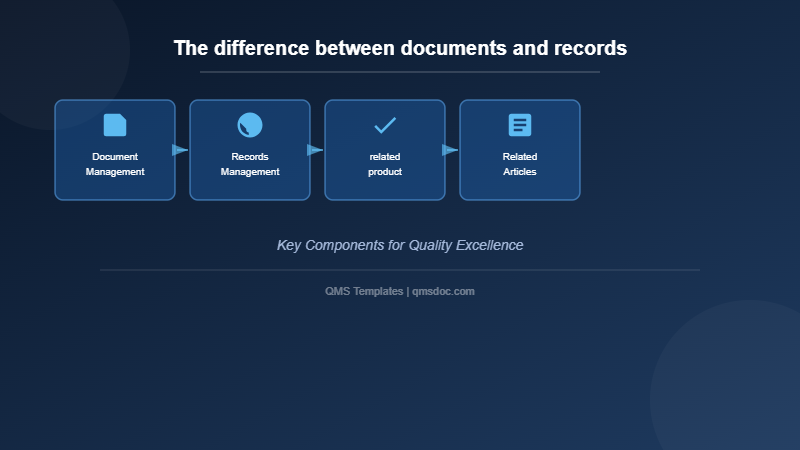 The difference between documents and records

Document Management

Records Management

related product

Related Articles

Key Components for Quality Excellence

QMS Templates | qmsdoc.com