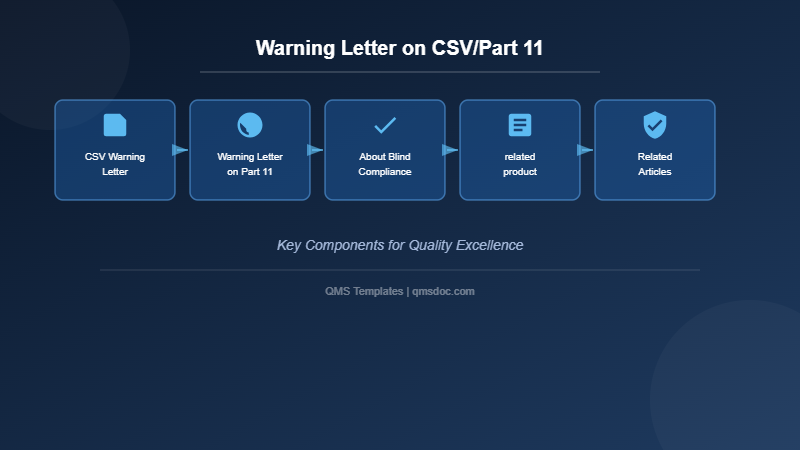 Warning Letter on CSV/Part 11

CSV Warning Letter

Warning Letter on Part 11

About Blind Compliance

related product

Related Articles

Key Components for Quality Excellence

QMS Templates | qmsdoc.com