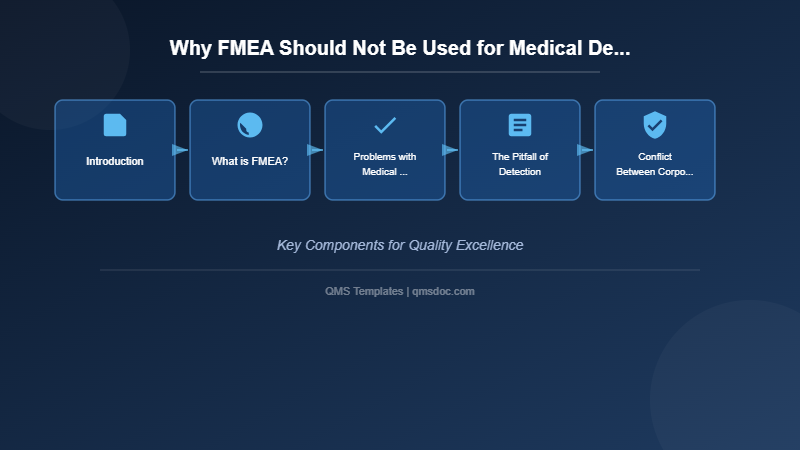 Why FMEA Should Not Be Used for Medical De...

Introduction

What is FMEA?

Problems with Medical ...

The Pitfall of Detection

Conflict Between Corpo...

Key Components for Quality Excellence

QMS Templates | qmsdoc.com