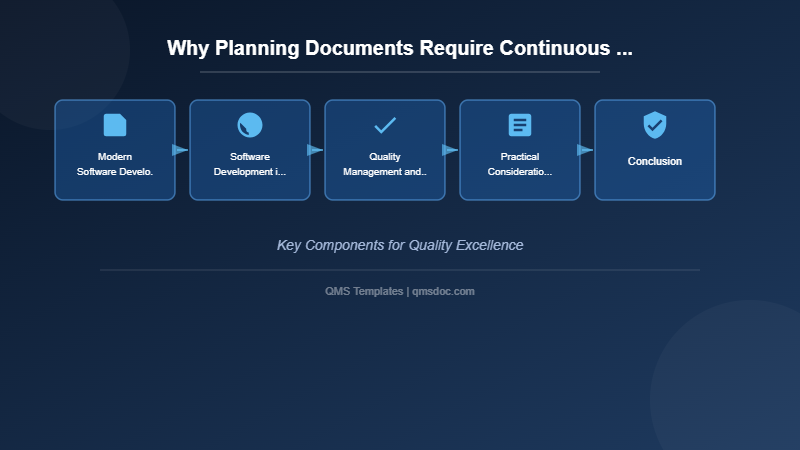 Why Planning Documents Require Continuous ...

Modern Software Develo.

Software Development i...

Quality Management and..

Practical Consideratio...

Conclusion

Key Components for Quality Excellence

QMS Templates | qmsdoc.com